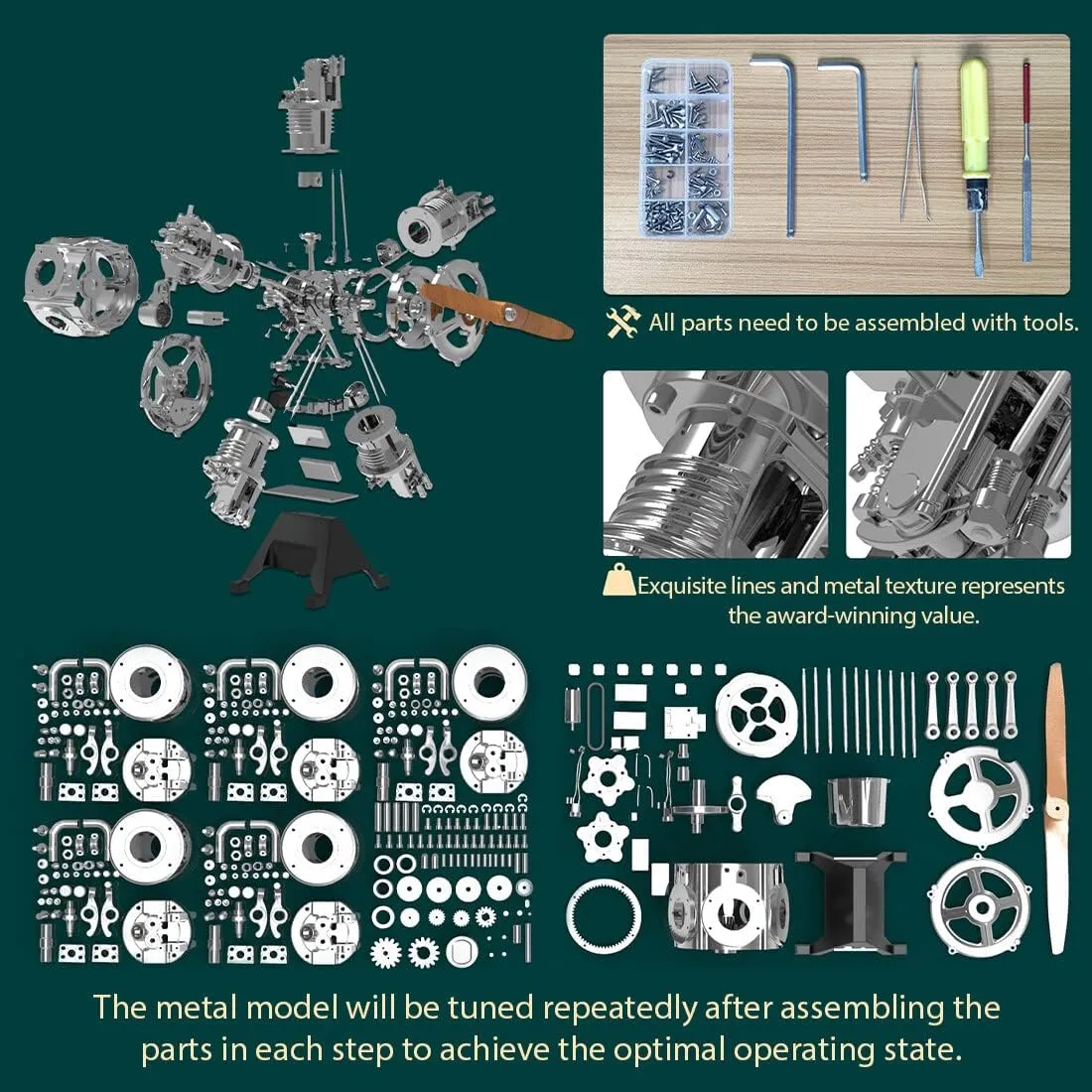 All parts need to be assembled with tools.

Exquisite lines and metal texture represents the award-winning value.

The metal model will be tuned repeatedly after assembling the parts in each step to achieve the optimal operating state.