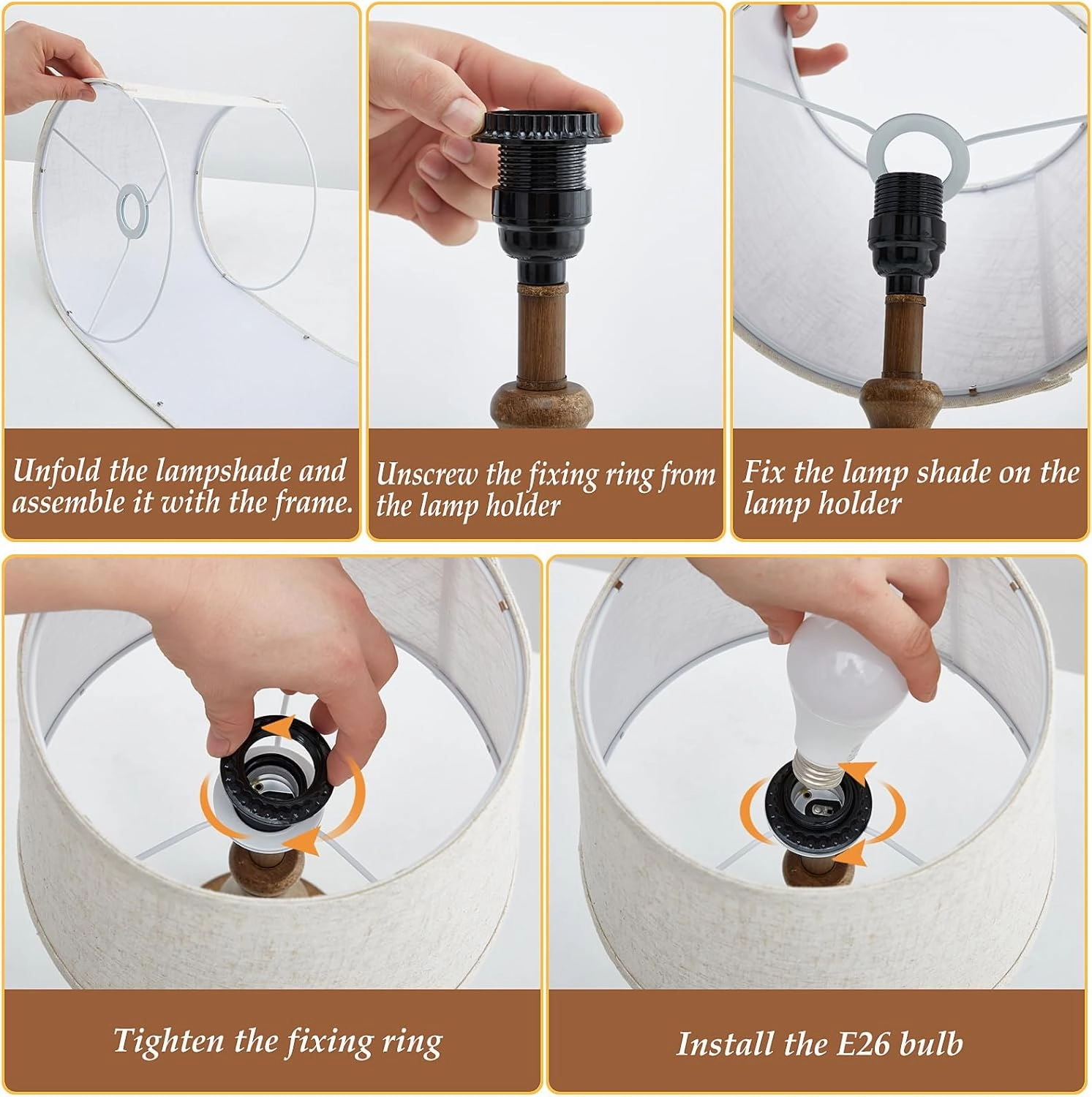 Unfold the lampshade and assemble it with the frame.

Unscrew the fixing ring from the lamp holder

Fix the lamp shade on the lamp holder

Tighten the fixing ring

Install the E26 bulb