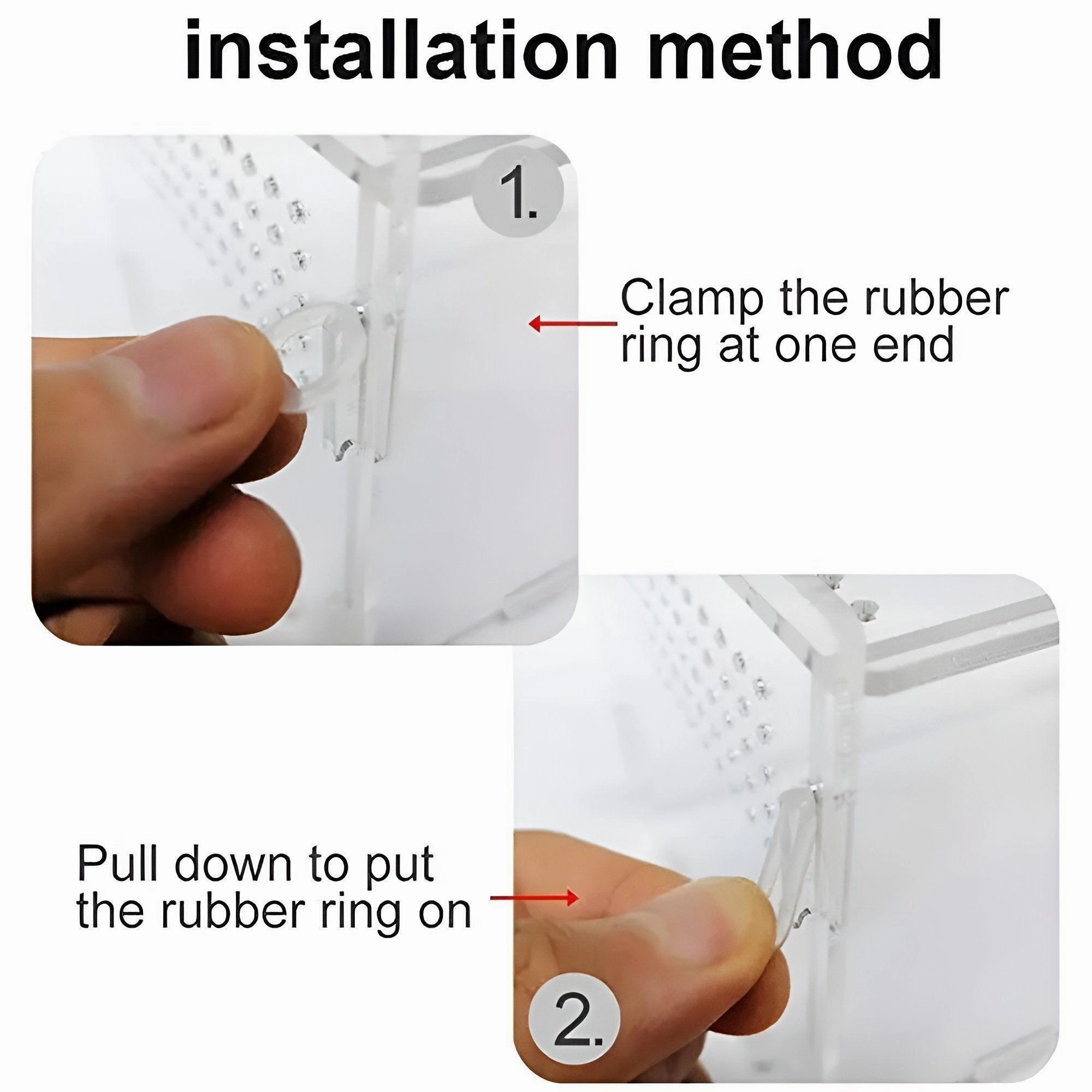 installation method

1.

Clamp the rubber ring at one end

Pull down to put the rubber ring on

2.