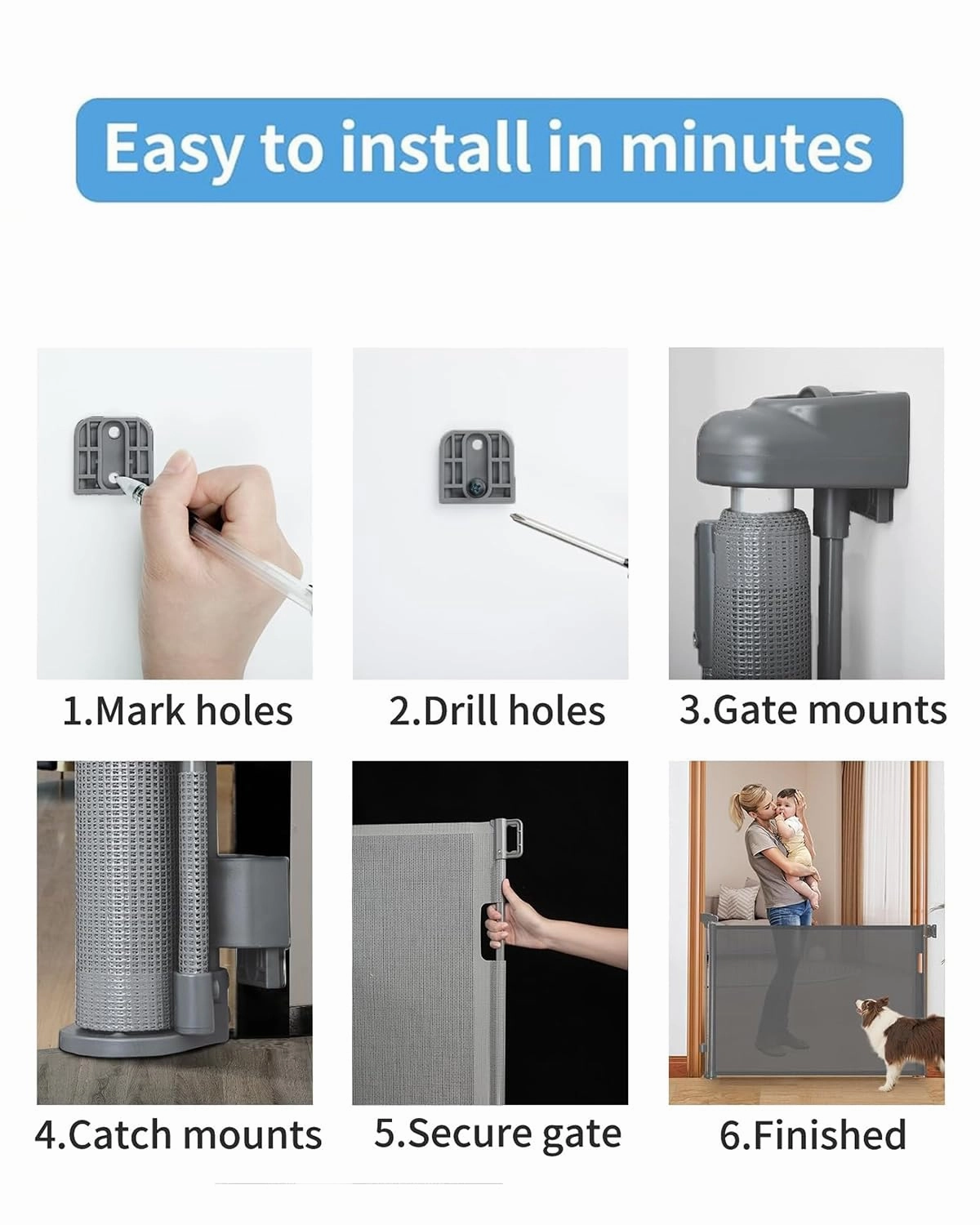 Easy to install in minutes

1.Mark holes

2.Drill holes

3.Gate mounts

4.Catch mounts

5.Secure gate

6.Finished