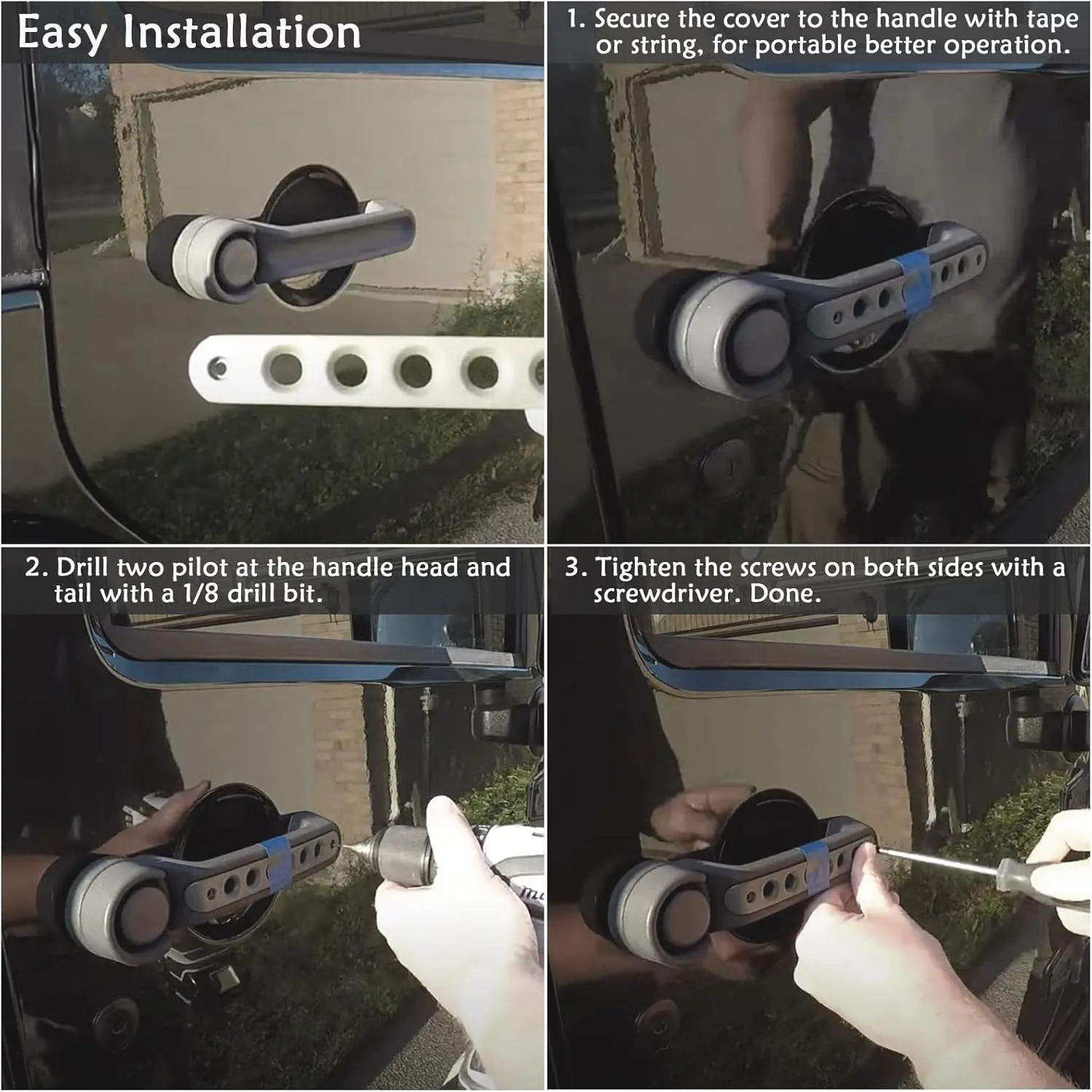 Easy Installation

1. Secure the cover to the handle with tape or string, for portable better operation.

2. Drill two pilot at the handle head and tail with a 1/8 drill bit.

3. Tighten the screws on both sides with a screwdriver. Done.