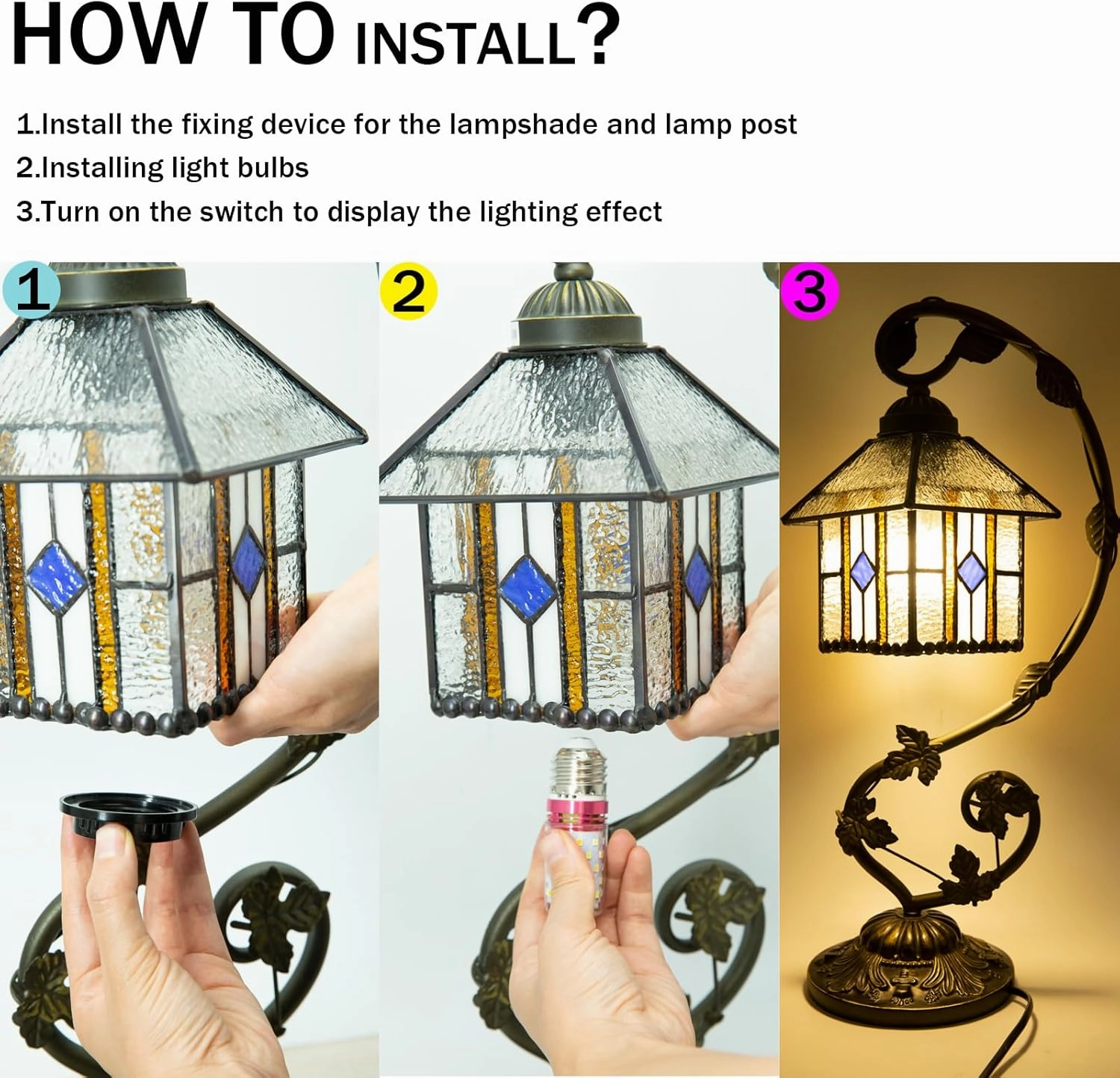 HOW TO INSTALL?

1.Install the fixing device for the lampshade and lamp post

2.Installing light bulbs

3.Turn on the switch to display the lighting effect

1

2

3