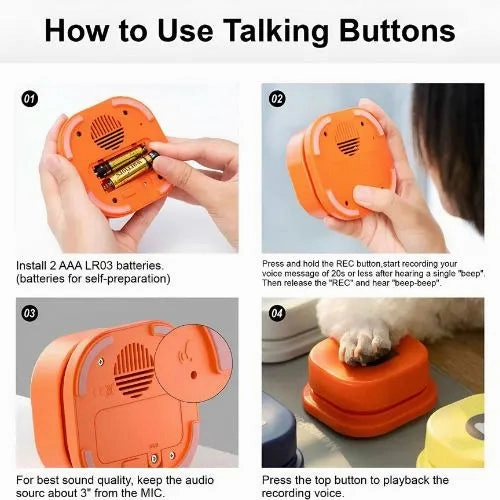 How to Use Talking Buttons

01

Install 2 AAA LR03 batteries. (batteries for self-preparation)

02

Press and hold the REC button,start recording your voice message of 20s or less after hearing a single "beep". Then release the "REC" and hear "beep-beep".

03

For best sound quality, keep the audio sourc about 3" from the MIC.

04

Press the top button to playback the recording voice.